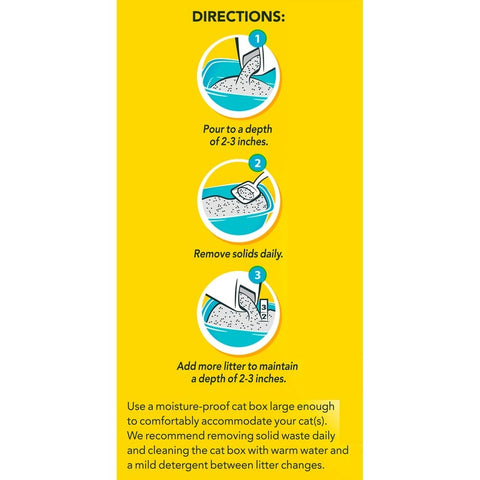 DIRECTIONS:

1

Pour to a depth of 2-3 inches.

2

Remove solids daily.

3

3
2

Add more litter to maintain a depth of 2-3 inches.

Use a moisture-proof cat box large enough to comfortably accommodate your cat(s). We recommend removing solid waste daily and cleaning the cat box with warm water and a mild detergent between litter changes.